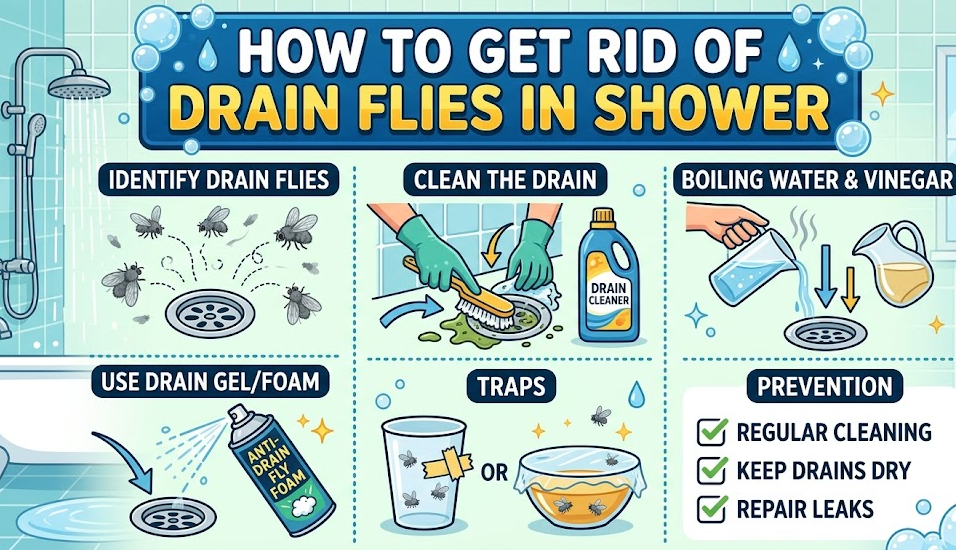 HOW TO GET RID OF DRAIN FLIES IN SHOWER

IDENTIFY DRAIN FLIES

CLEAN THE DRAIN

DRAIN CLEANER

BOILING WATER & VINEGAR

USE DRAIN GEL/FOAM

ANTI-DRAIN FLY FOAM

TRAPS

OR

PREVENTION

REGULAR CLEANING

KEEP DRAINS DRY

REPAIR LEAKS