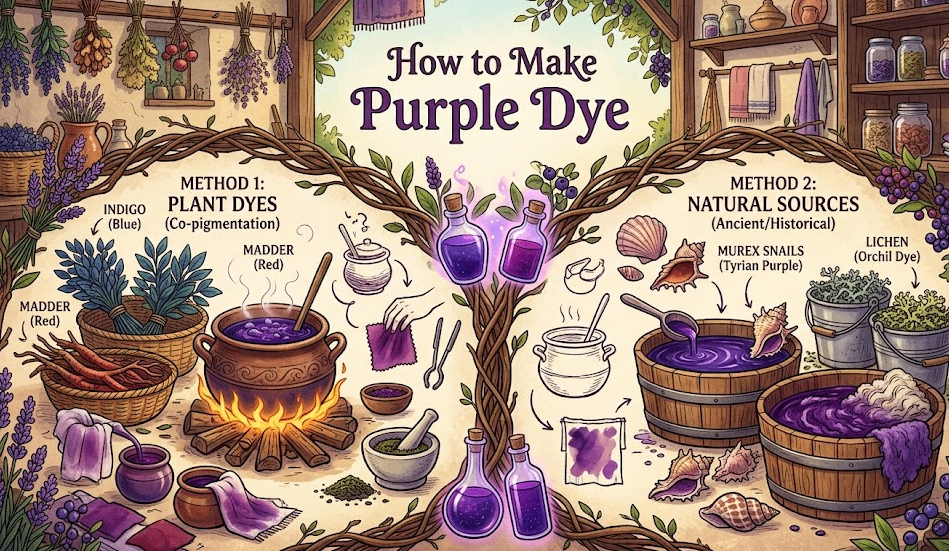 How to Make
Purple Dye

METHOD 1:
PLANT DYES
(Co-pigmentation)

INDIGO
(Blue)

MADDER
(Red)

MADDER
(Red)

METHOD 2:
NATURAL SOURCES
(Ancient/Historical)

MUREX SNAILS
(Tyrian Purple)

LICHEN
(Orchil Dye)