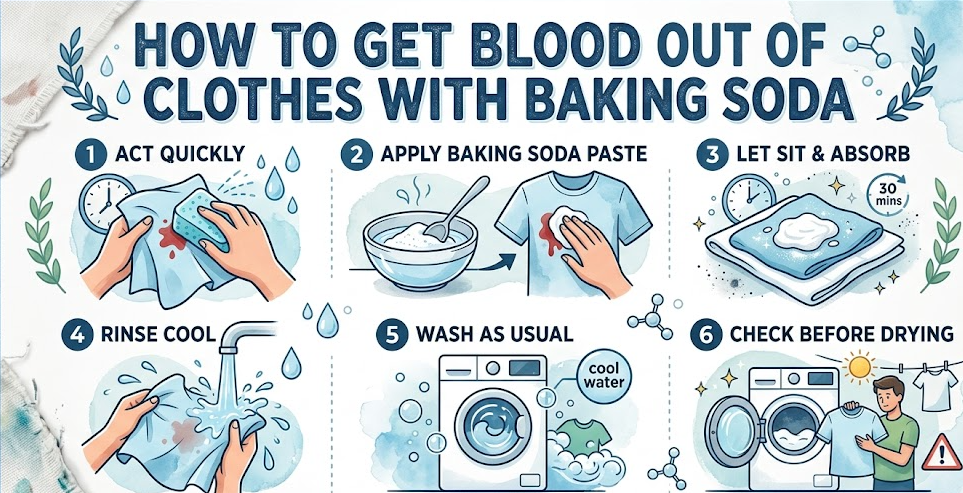 HOW TO GET BLOOD OUT OF CLOTHES WITH BAKING SODA

1 ACT QUICKLY

2 APPLY BAKING SODA PASTE

3 LET SIT & ABSORB

30 mins

4 RINSE COOL

5 WASH AS USUAL

cool water

6 CHECK BEFORE DRYING