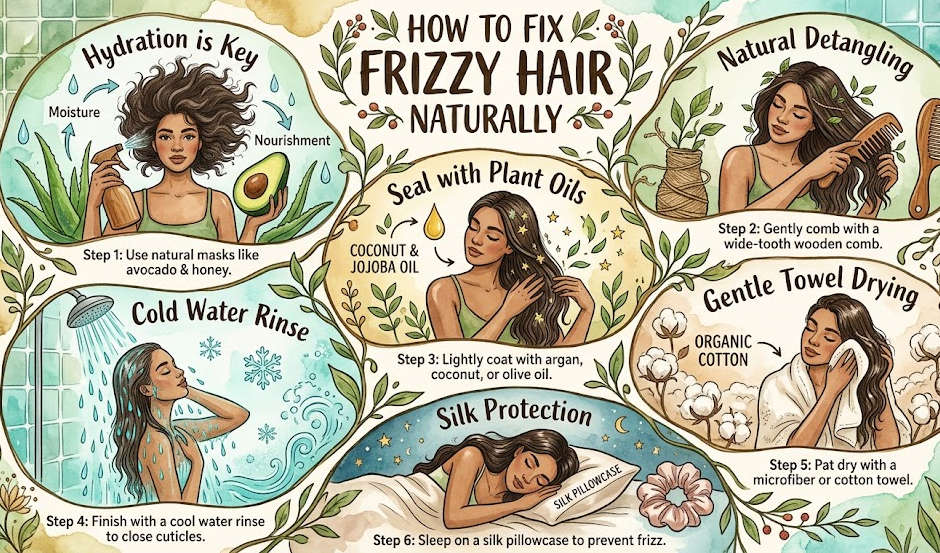 HOW TO FIX
FRIZZY HAIR
NATURALLY

Hydration is Key

Moisture

Nourishment

Step 1: Use natural masks like avocado & honey.

Natural Detangling

Step 2: Gently comb with a wide-tooth wooden comb.

Seal with Plant Oils

COCONUT & JOJOBA OIL

Step 3: Lightly coat with argan, coconut, or olive oil.

Cold Water Rinse

Step 4: Finish with a cool water rinse to close cuticles.

Gentle Towel Drying

ORGANIC COTTON

Step 5: Pat dry with a microfiber or cotton towel.

Silk Protection

SILK PILLOWCASE

Step 6: Sleep on a silk pillowcase to prevent frizz.