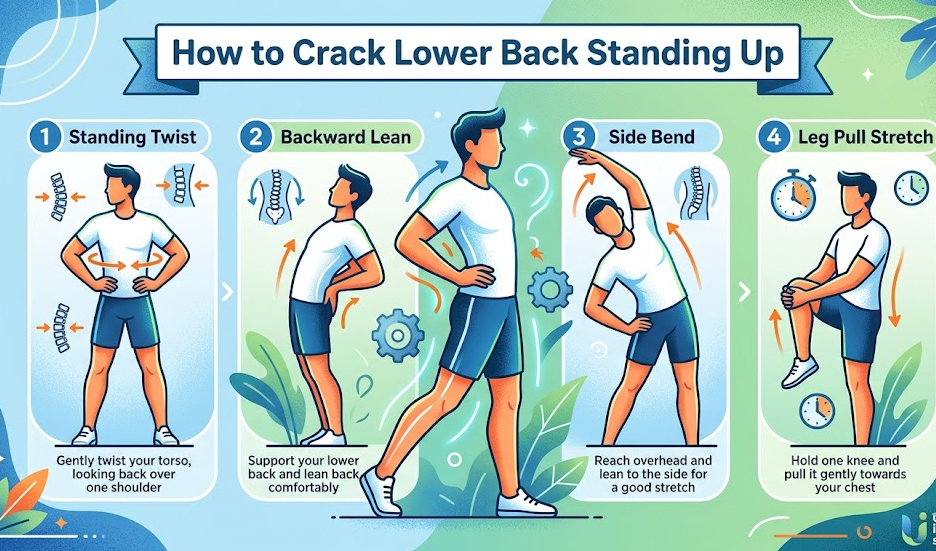 How to Crack Lower Back Standing Up

1 Standing Twist

Gently twist your torso, looking back over one shoulder

2 Backward Lean

Support your lower back and lean back comfortably

3 Side Bend

Reach overhead and lean to the side for a good stretch

4 Leg Pull Stretch

Hold one knee and pull it gently towards your chest