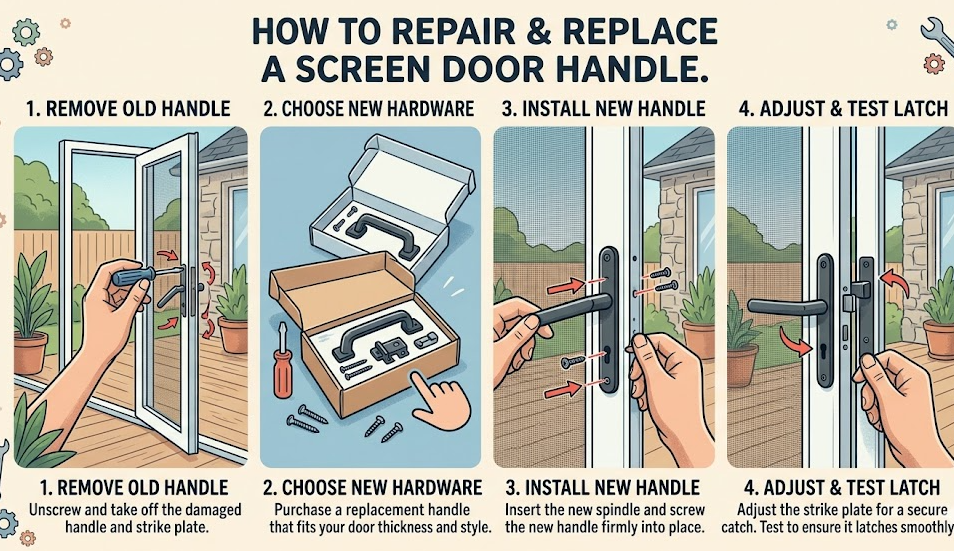 HOW TO REPAIR & REPLACE A SCREEN DOOR HANDLE.

1. REMOVE OLD HANDLE

2. CHOOSE NEW HARDWARE

3. INSTALL NEW HANDLE

4. ADJUST & TEST LATCH

1. REMOVE OLD HANDLE
Unscrew and take off the damaged handle and strike plate.

2. CHOOSE NEW HARDWARE
Purchase a replacement handle that fits your door thickness and style.

3. INSTALL NEW HANDLE
Insert the new spindle and screw the new handle firmly into place.

4. ADJUST & TEST LATCH
Adjust the strike plate for a secure catch. Test to ensure it latches smoothly