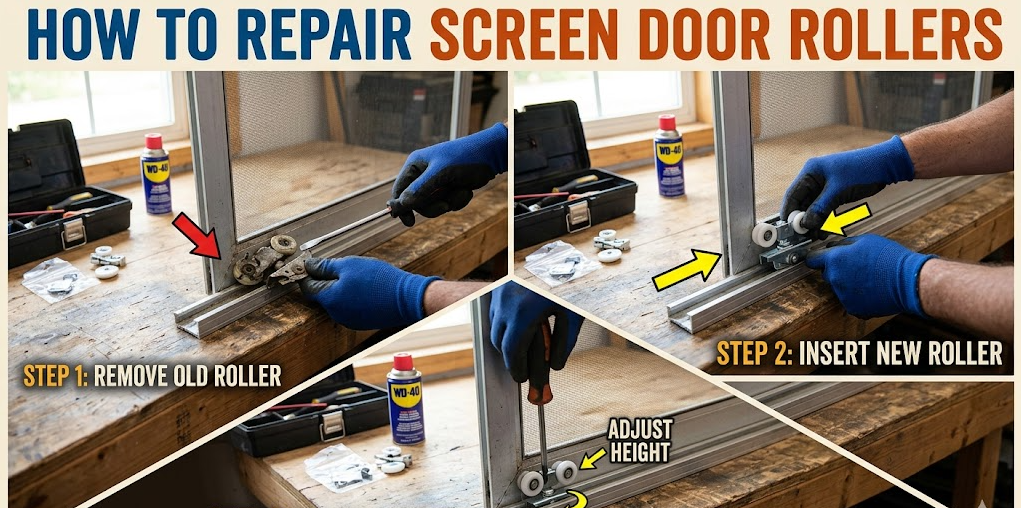 HOW TO REPAIR SCREEN DOOR ROLLERS

WD-40

STEP 1: REMOVE OLD ROLLER

WD-40

STEP 2: INSERT NEW ROLLER

WD-40

ADJUST HEIGHT