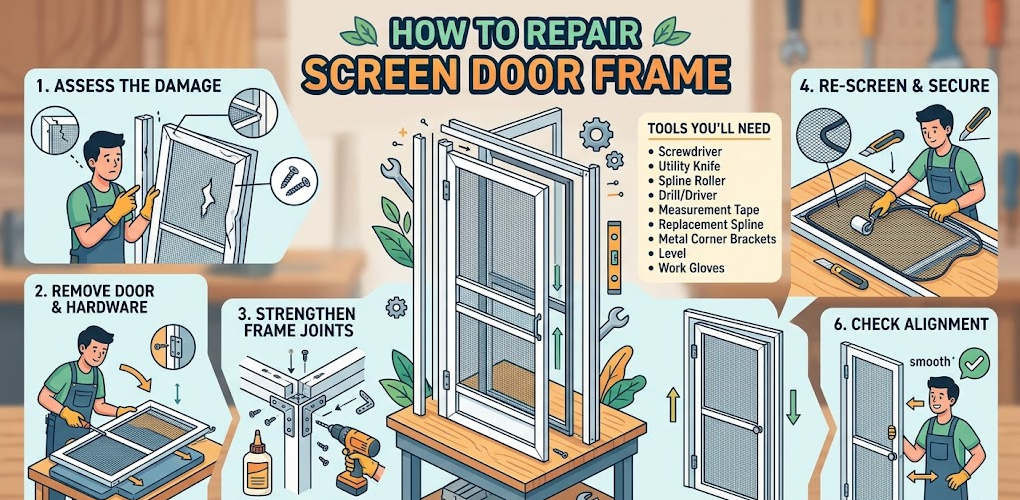 HOW TO REPAIR
SCREEN DOOR FRAME

1. ASSESS THE DAMAGE

2. REMOVE DOOR & HARDWARE

3. STRENGTHEN FRAME JOINTS

TOOLS YOU'LL NEED
• Screwdriver
• Utility Knife
• Spline Roller
• Drill/Driver
• Measurement Tape
• Replacement Spline
• Metal Corner Brackets
• Level
• Work Gloves

4. RE-SCREEN & SECURE

6. CHECK ALIGNMENT

smooth