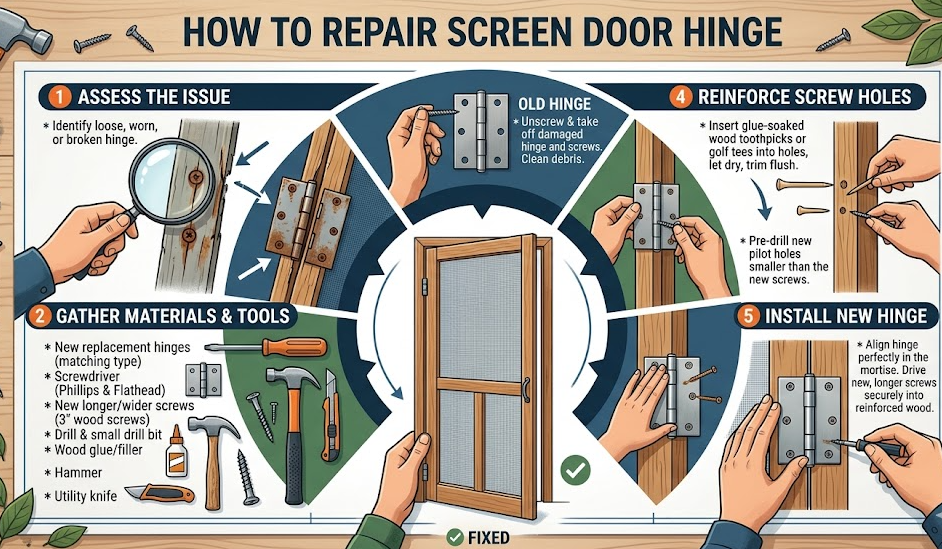 HOW TO REPAIR SCREEN DOOR HINGE

1 ASSESS THE ISSUE

* Identify loose, worn, or broken hinge.

OLD HINGE

* Unscrew & take off damaged hinge and screws. Clean debris.

4 REINFORCE SCREW HOLES

* Insert glue-soaked wood toothpicks or golf tees into holes, let dry, trim flush.

* Pre-drill new pilot holes smaller than the new screws.

2 GATHER MATERIALS & TOOLS

* New replacement hinges (matching type)
* Screwdriver (Phillips & Flathead)
* New longer/wider screws (3" wood screws)
* Drill & small drill bit
* Wood glue/filler
* Hammer
* Utility knife

5 INSTALL NEW HINGE

* Align hinge perfectly in the mortise. Drive new, longer screws securely into reinforced wood.

FIXED