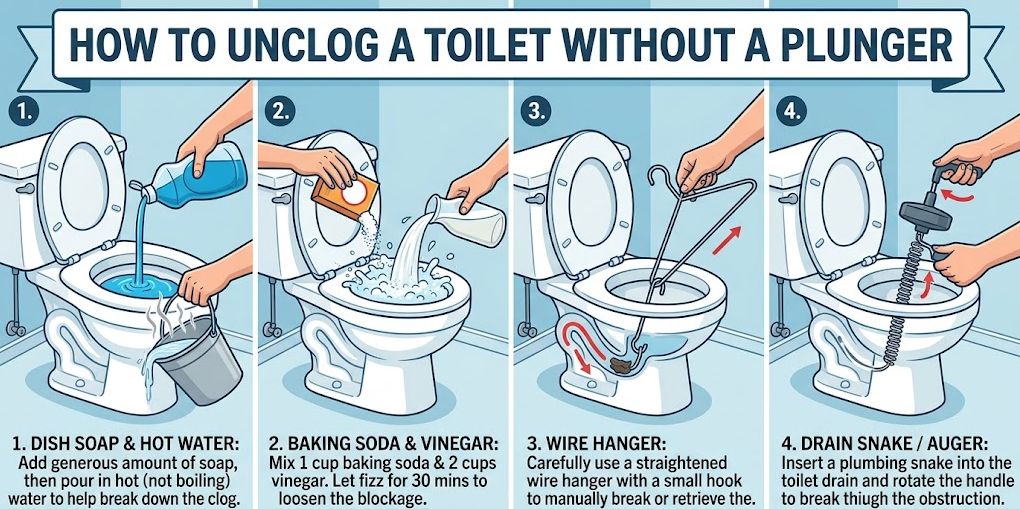 HOW TO UNCLOG A TOILET WITHOUT A PLUNGER

1.

1. DISH SOAP & HOT WATER: Add generous amount of soap, then pour in hot (not boiling) water to help break down the clog.

2.

2. BAKING SODA & VINEGAR: Mix 1 cup baking soda & 2 cups vinegar. Let fizz for 30 mins to loosen the blockage.

3.

3. WIRE HANGER: Carefully use a straightened wire hanger with a small hook to manually break or retrieve the.

4.

4. DRAIN SNAKE / AUGER: Insert a plumbing snake into the toilet drain and rotate the handle to break thiugh the obstruction.