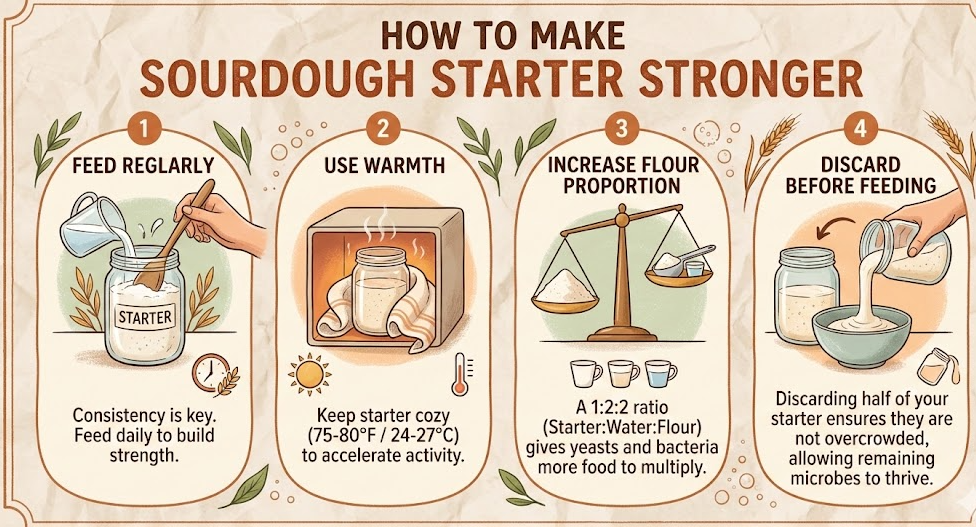 HOW TO MAKE
SOURDOUGH STARTER STRONGER

1
FEED REGLARLY
STARTER
Consistency is key. Feed daily to build strength.

2
USE WARMTH
Keep starter cozy (75-80°F / 24-27°C) to accelerate activity.

3
INCREASE FLOUR PROPORTION
A 1:2:2 ratio (Starter:Water:Flour) gives yeasts and bacteria more food to multiply.

4
DISCARD BEFORE FEEDING
Discarding half of your starter ensures they are not overcrowded, allowing remaining microbes to thrive.