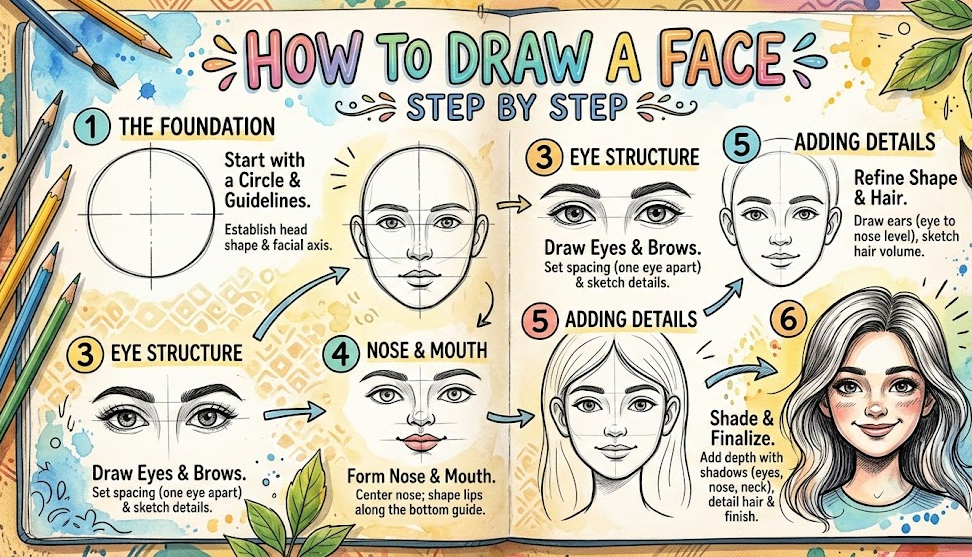 HOW TO DRAW A FACE
STEP BY STEP

1 THE FOUNDATION

Start with a Circle & Guidelines.

Establish head shape & facial axis.

3 EYE STRUCTURE

Draw Eyes & Brows.

Set spacing (one eye apart) & sketch details.

4 NOSE & MOUTH

Form Nose & Mouth.

Center nose; shape lips along the bottom guide.

3 EYE STRUCTURE

Draw Eyes & Brows.

Set spacing (one eye apart) & sketch details.

5 ADDING DETAILS

5 ADDING DETAILS

Refine Shape & Hair.

Draw ears (eye to nose level), sketch hair volume.

6

Shade & Finalize.

Add depth with shadows (eyes, nose, neck), detail hair & finish.