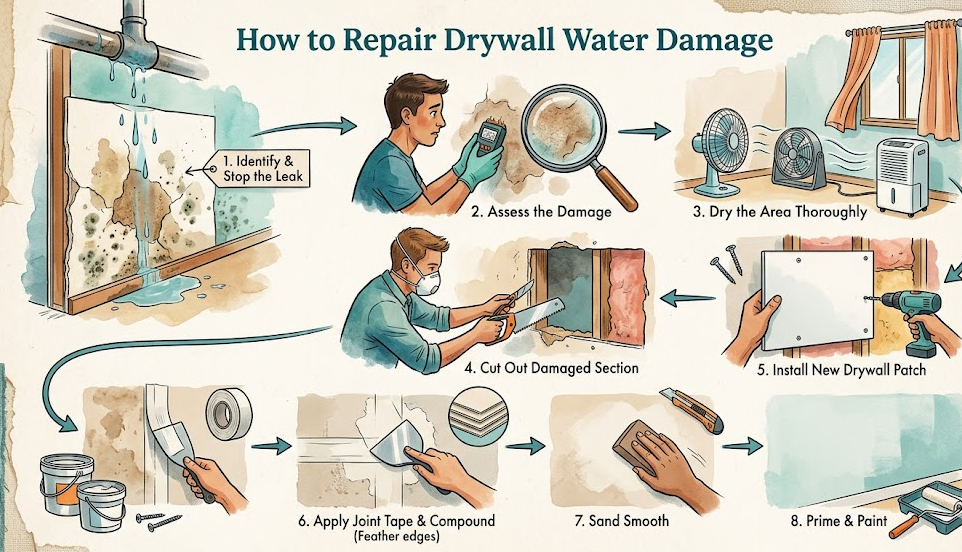 How to Repair Drywall Water Damage

1. Identify & Stop the Leak

2. Assess the Damage

3. Dry the Area Thoroughly

4. Cut Out Damaged Section

5. Install New Drywall Patch

6. Apply Joint Tape & Compound (Feather edges)

7. Sand Smooth

8. Prime & Paint