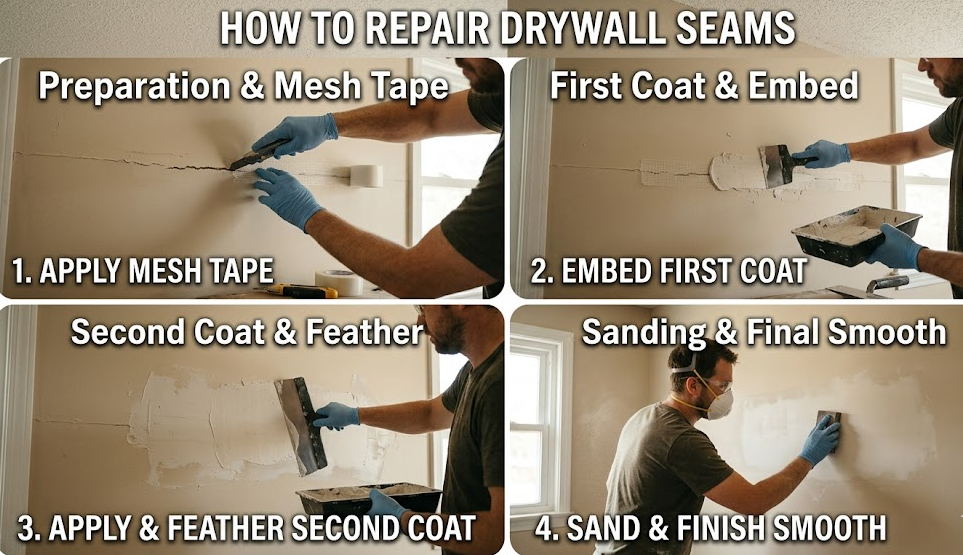 HOW TO REPAIR DRYWALL SEAMS

Preparation & Mesh Tape

1. APPLY MESH TAPE

First Coat & Embed

2. EMBED FIRST COAT

Second Coat & Feather

3. APPLY & FEATHER SECOND COAT

Sanding & Final Smooth

4. SAND & FINISH SMOOTH