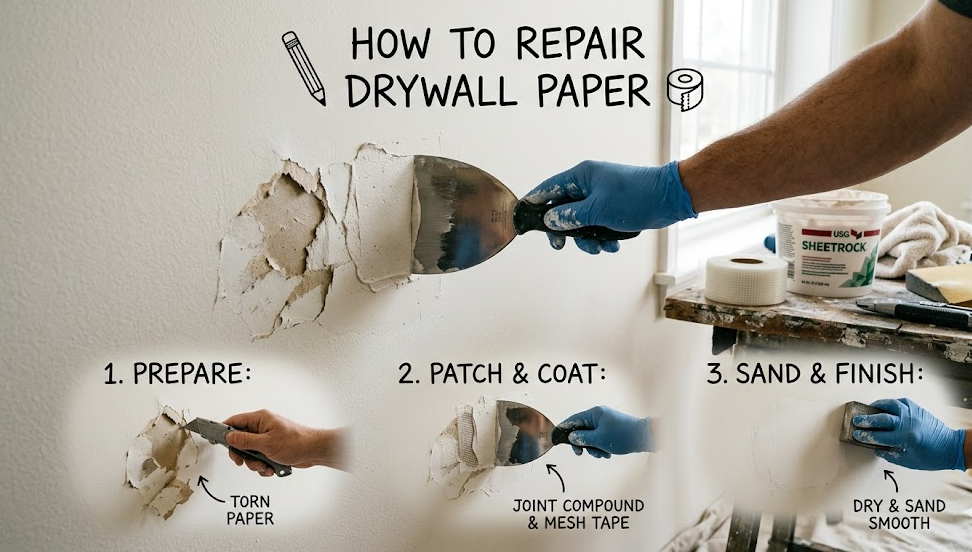 HOW TO REPAIR DRYWALL PAPER

USG
SHEETROCK

1. PREPARE:

TORN PAPER

2. PATCH & COAT:

JOINT COMPOUND & MESH TAPE

3. SAND & FINISH:

DRY & SAND SMOOTH