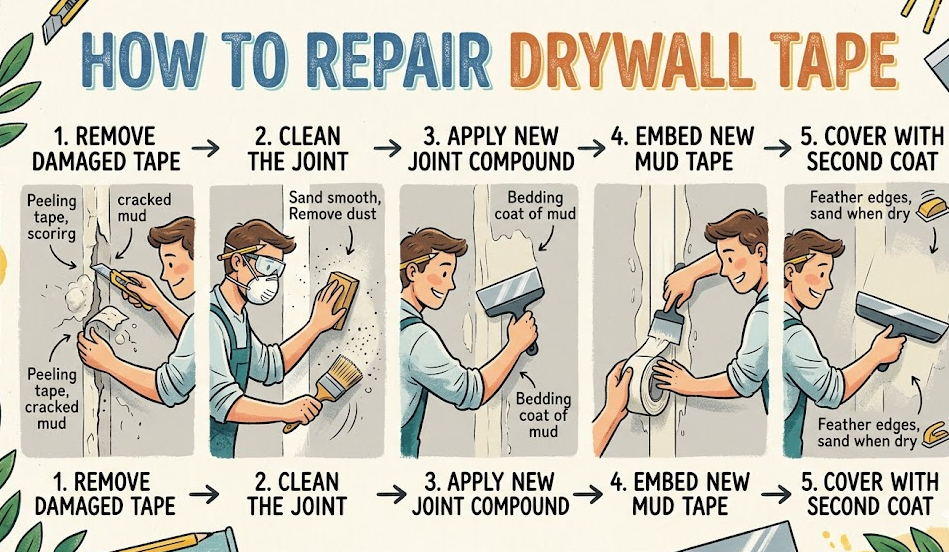 HOW TO REPAIR DRYWALL TAPE

1. REMOVE DAMAGED TAPE → 2. CLEAN THE JOINT → 3. APPLY NEW JOINT COMPOUND → 4. EMBED NEW MUD TAPE → 5. COVER WITH SECOND COAT

Peeling tape, scorirg

cracked mud

Peeling tape, cracked mud

Sand smooth, Remove dust

Bedding coat of mud

Bedding coat of mud

Feather edges, sand when dry

Feather edges, sand when dry

1. REMOVE DAMAGED TAPE → 2. CLEAN THE JOINT → 3. APPLY NEW JOINT COMPOUND → 4. EMBED NEW MUD TAPE → 5. COVER WITH SECOND COAT