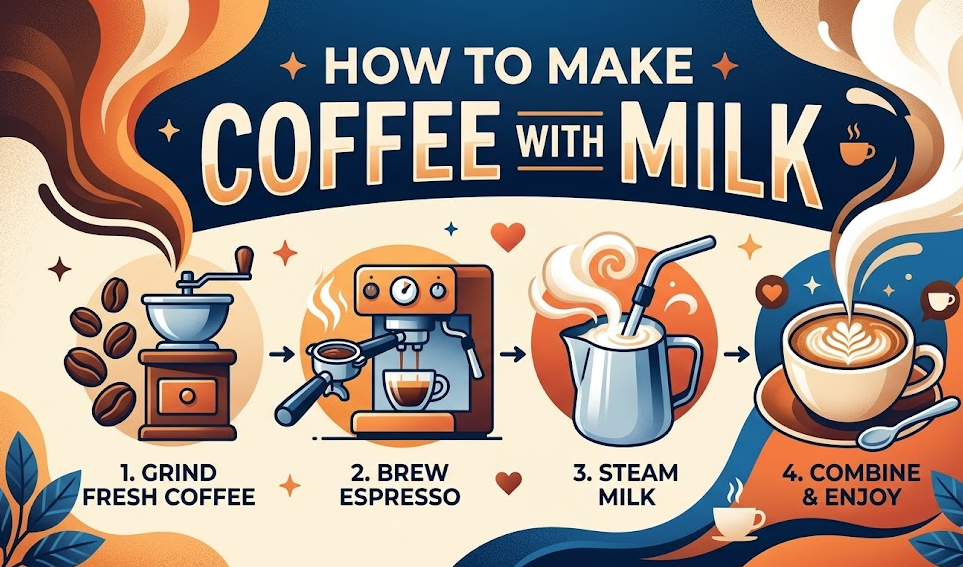 HOW TO MAKE
COFFEE WITH MILK

1. GRIND FRESH COFFEE

2. BREW ESPRESSO

3. STEAM MILK

4. COMBINE & ENJOY