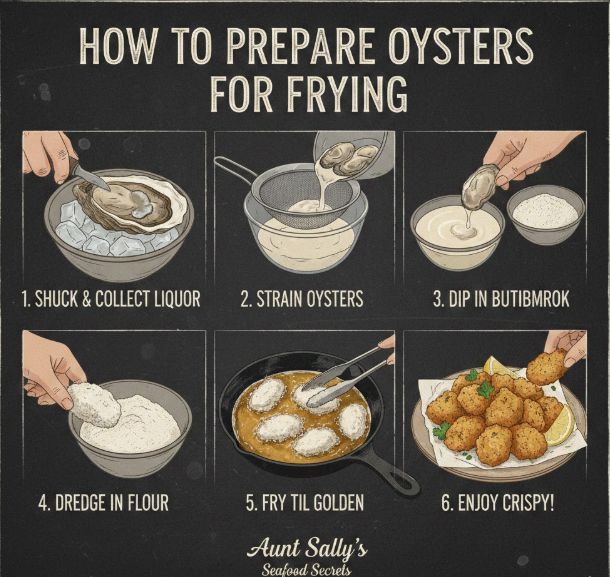 HOW TO PREPARE OYSTERS FOR FRYING

1. SHUCK & COLLECT LIQUOR

2. STRAIN OYSTERS

3. DIP IN BUTIBMROK

4. DREDGE IN FLOUR

5. FRY TIL GOLDEN

6. ENJOY CRISPY!

Aunt Sally's
Seafood Secrets